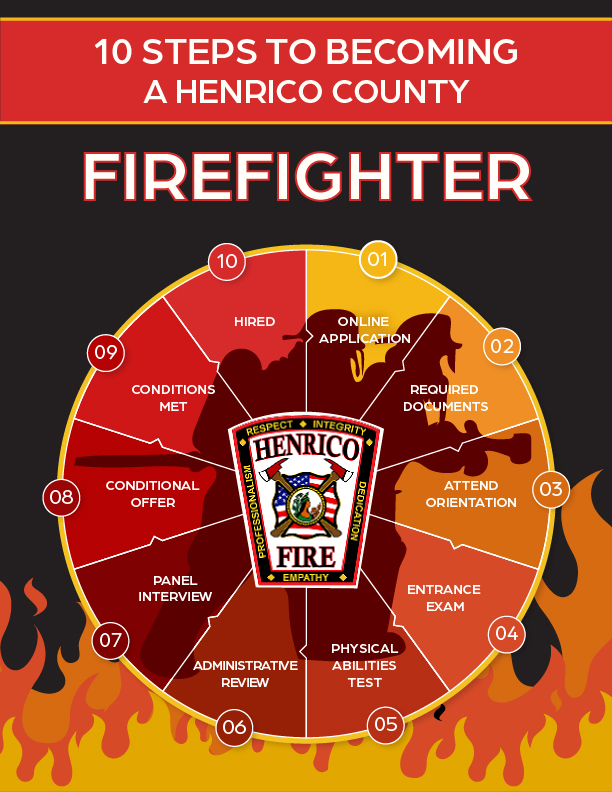 10 STEPS TO BECOMING A HENRICO COUNTY

FIREFIGHTER

01
ONLINE APPLICATION

02
REQUIRED DOCUMENTS

03
ATTEND ORIENTATION

04
ENTRANCE EXAM

05
PHYSICAL ABILITIES TEST

06
ADMINISTRATIVE REVIEW

07
PANEL INTERVIEW

08
CONDITIONAL OFFER

09
CONDITIONS MET

10
HIRED

RESPECT INTEGRITY
HENRICO
PROFESSIONALISM
DEDICATION
FIRE
EMPATHY